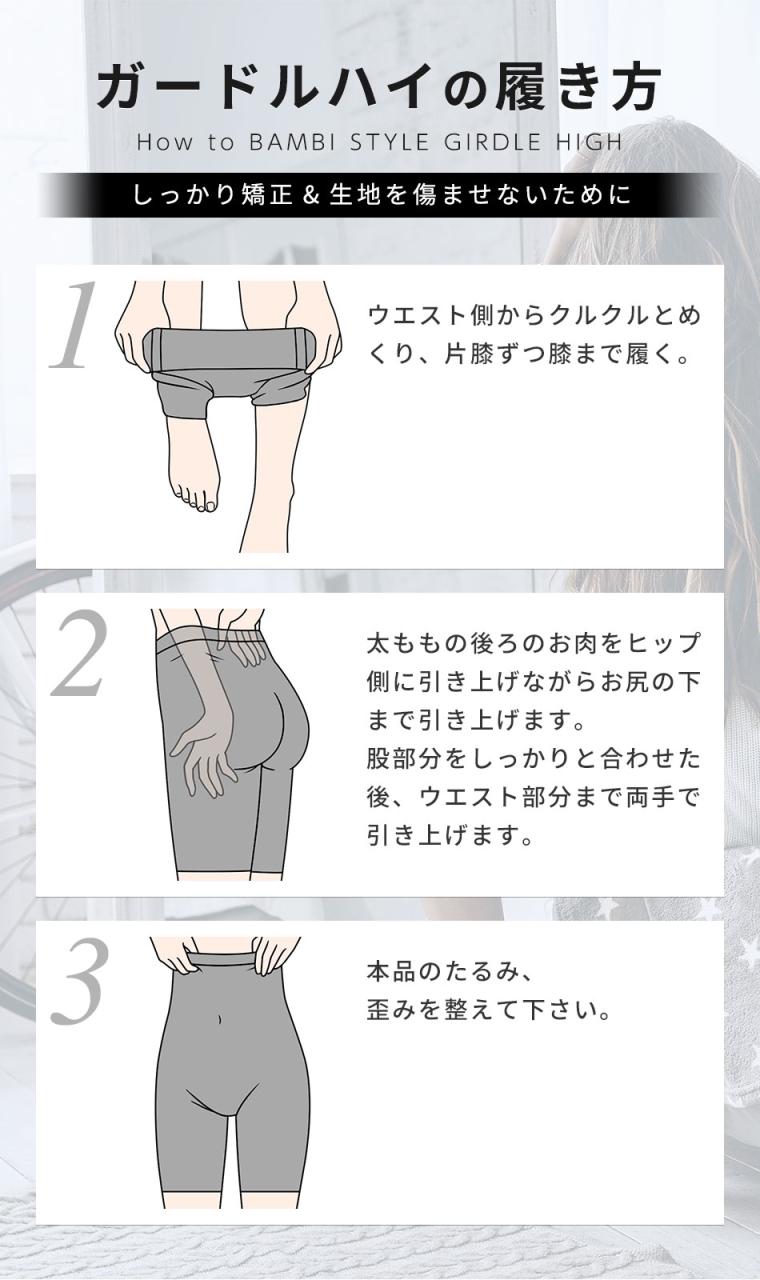 ガードルハイの履き方
How to BAMBI STYLE GIRDLE HIGH

しっかり矯正 & 生地を傷ませないために

1

ウエスト側からクルクルとめくり、片膝ずつ膝まで履く。

2

太ももの後ろのお肉をヒップ側に引き上げながらお尻の下まで引き上げます。
股部分をしっかりと合わせた後、ウエスト部分まで両手で引き上げます。

3

本品のたるみ、
歪みを整えて下さい。